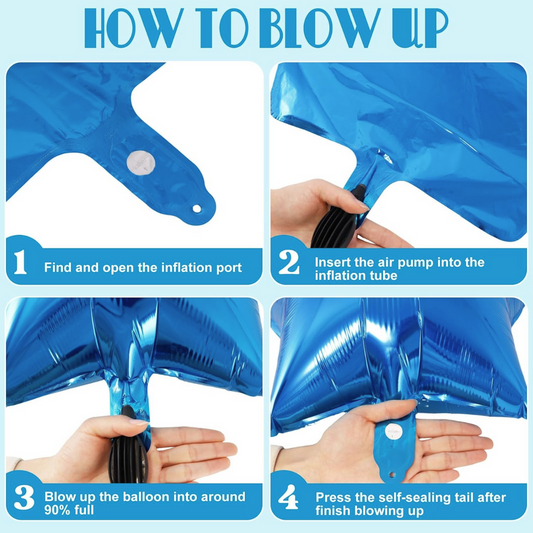 HOW TO BLOW UP

1 Find and open the inflation port

2 Insert the air pump into the inflation tube

3 Blow up the balloon into around 90% full

4 Press the self-sealing tail after finish blowing up