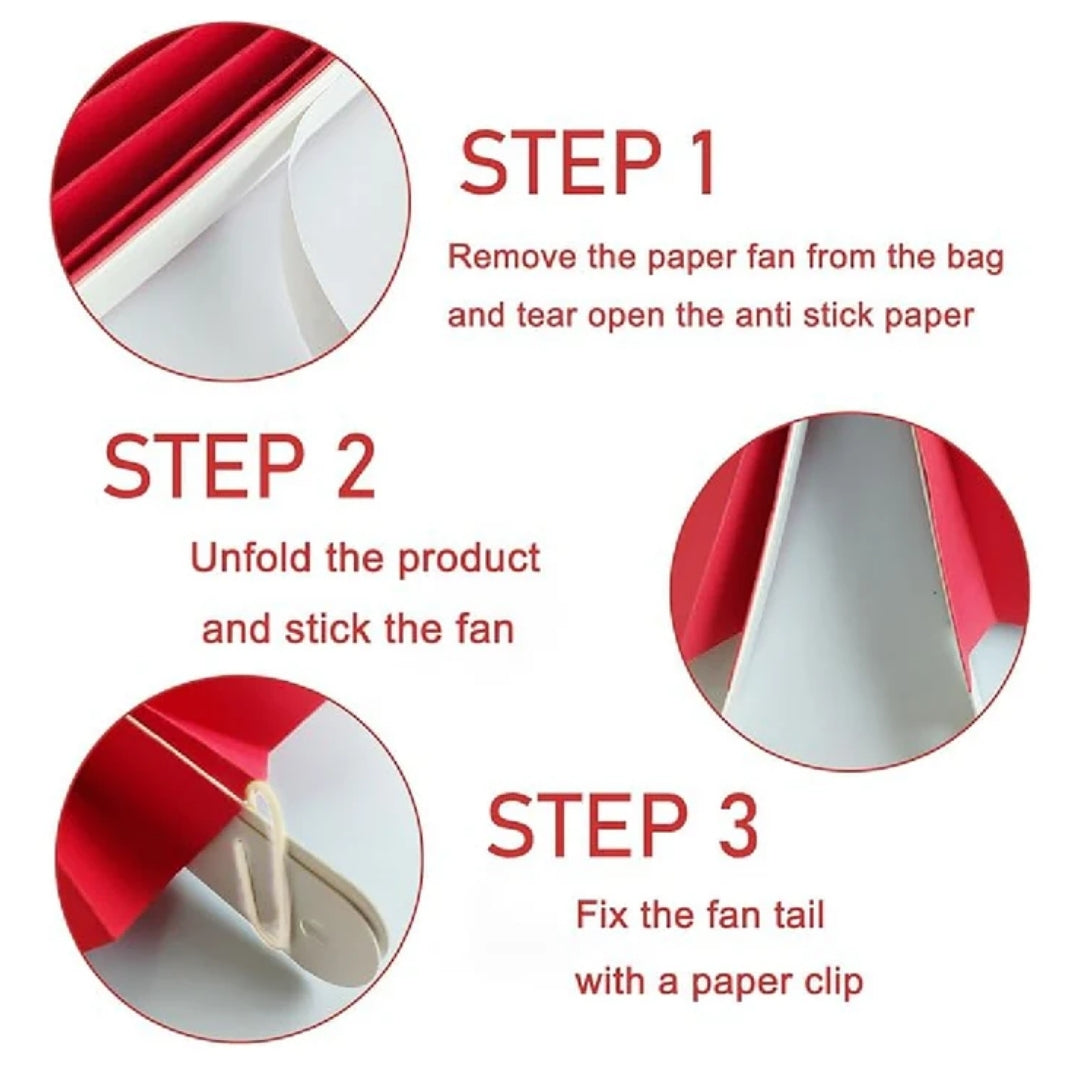 STEP 1

Remove the paper fan from the bag and tear open the anti stick paper

STEP 2

Unfold the product and stick the fan

STEP 3

Fix the fan tail with a paper clip