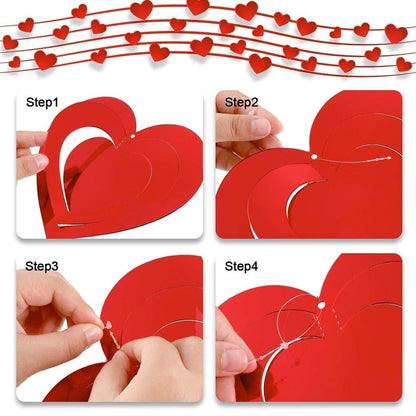 Step1

Step2

Step3

Step4