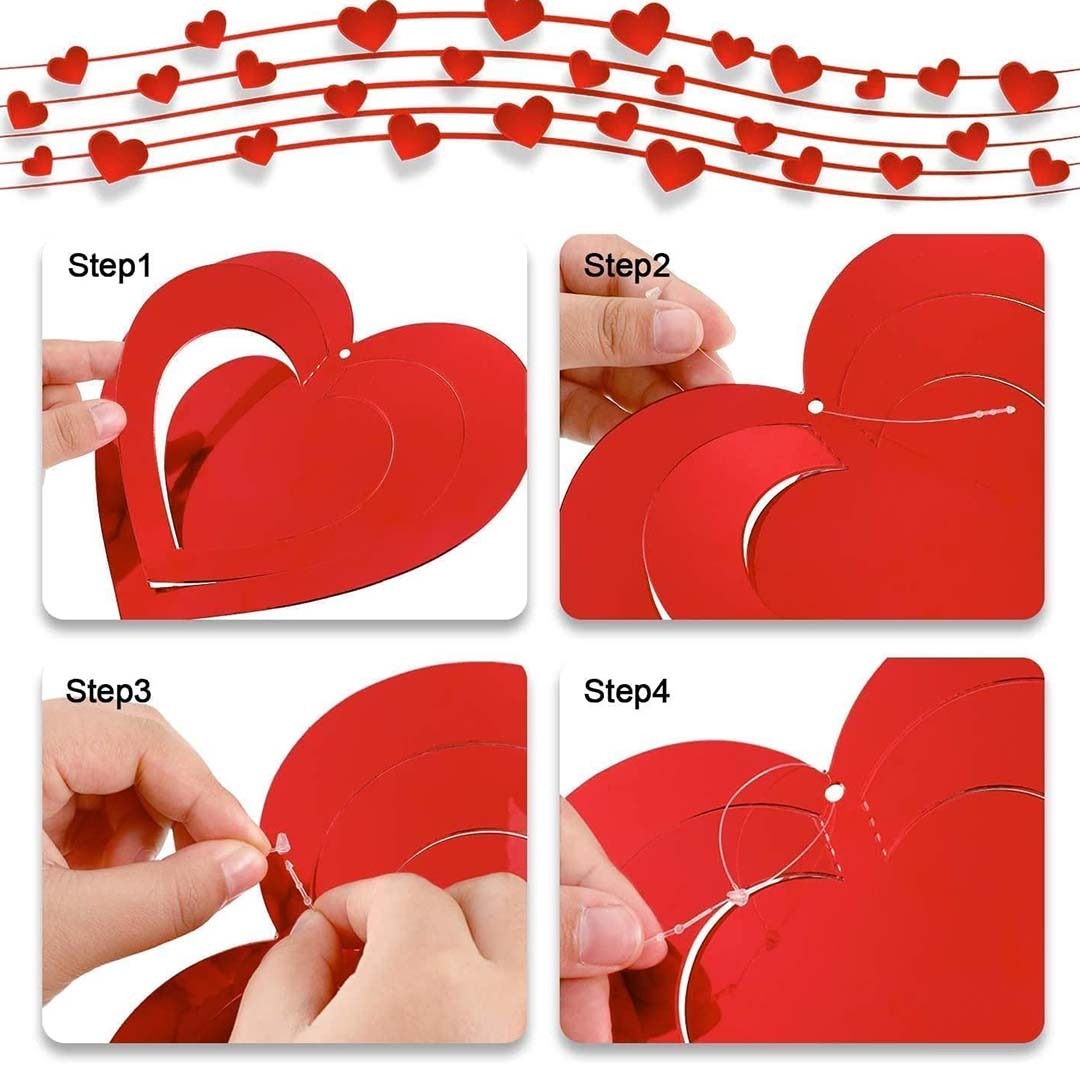 Step1

Step2

Step3

Step4