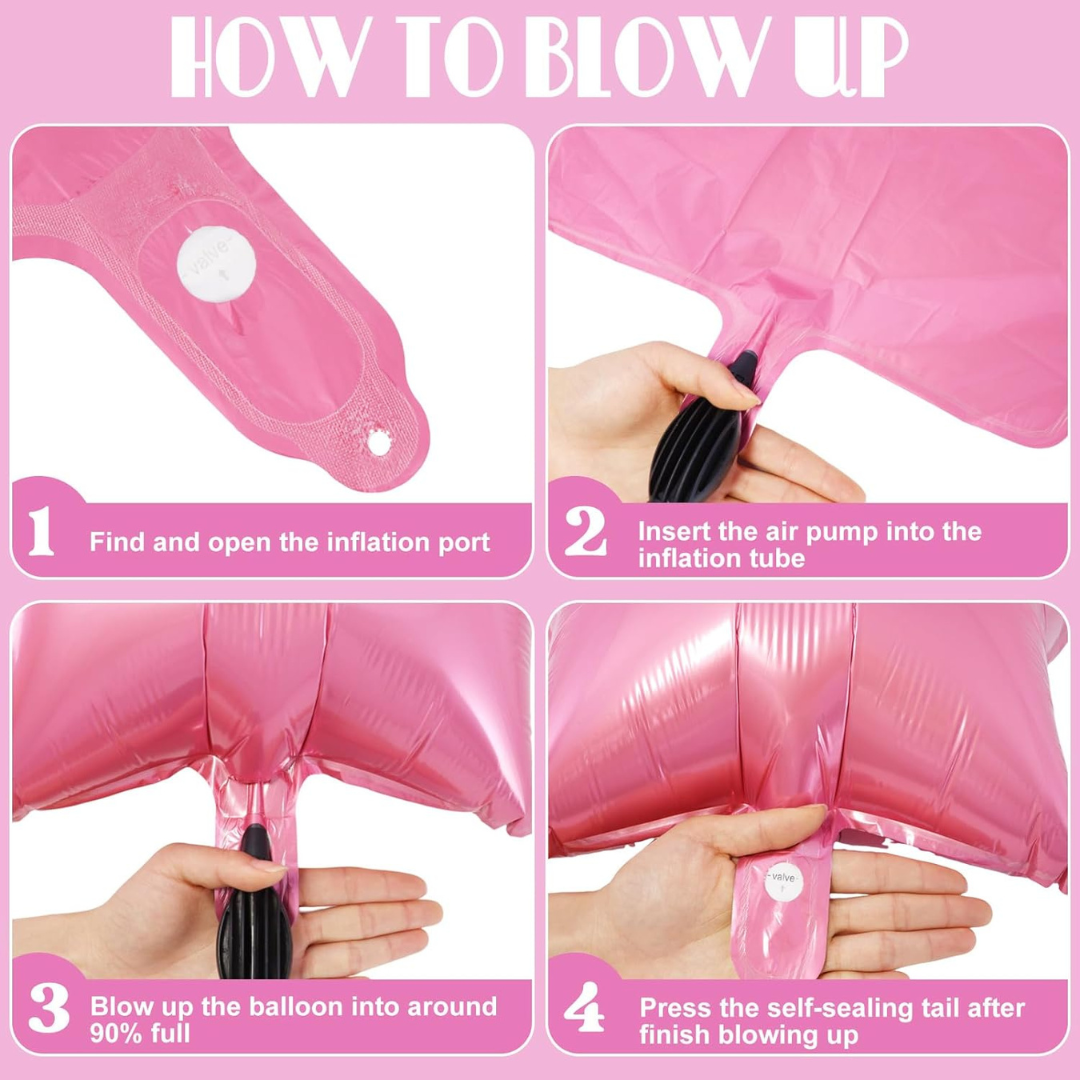 HOW TO BLOW UP

valve

1 Find and open the inflation port

2 Insert the air pump into the inflation tube

3 Blow up the balloon into around 90% full

valve

4 Press the self-sealing tail after finish blowing up