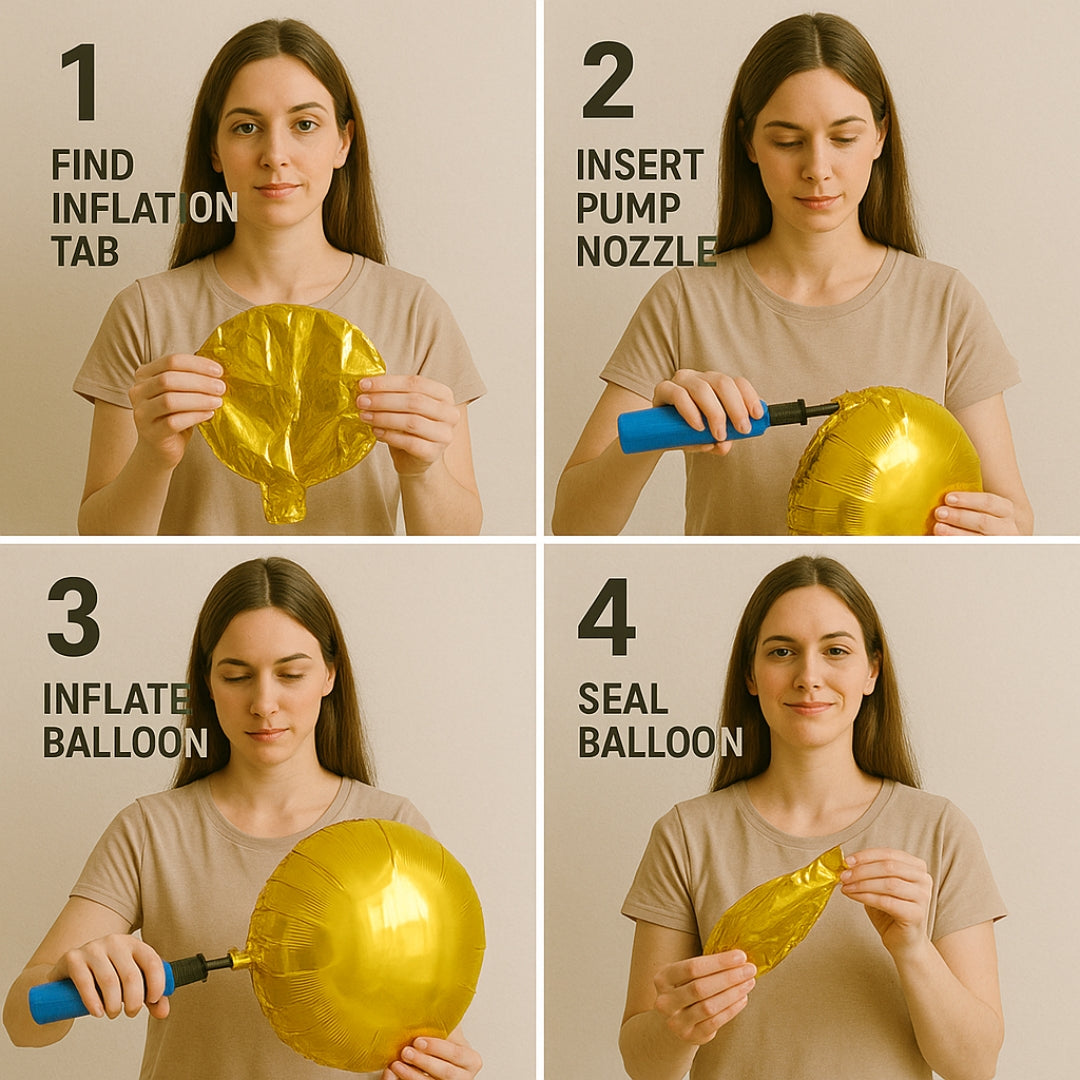 1

FIND INFLATION TAB

2

INSERT PUMP NOZZLE

3

INFLATE BALLOON

4

SEAL BALLOON